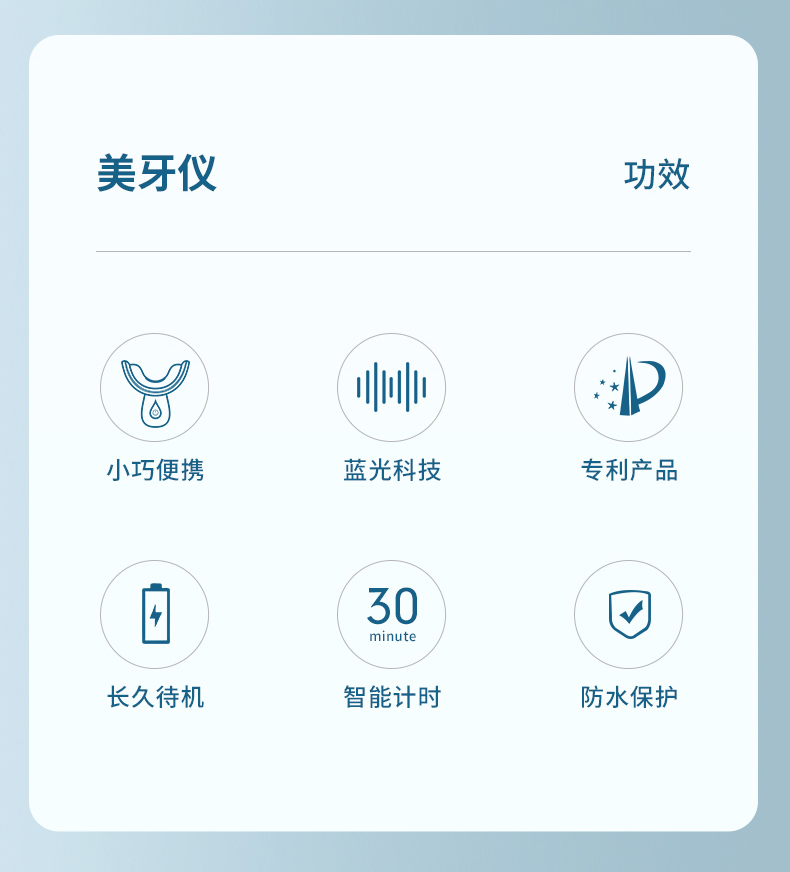 美牙仪 功效

小巧便携

蓝光科技

专利产品

长久待机

30
minute

智能计时

防水保护